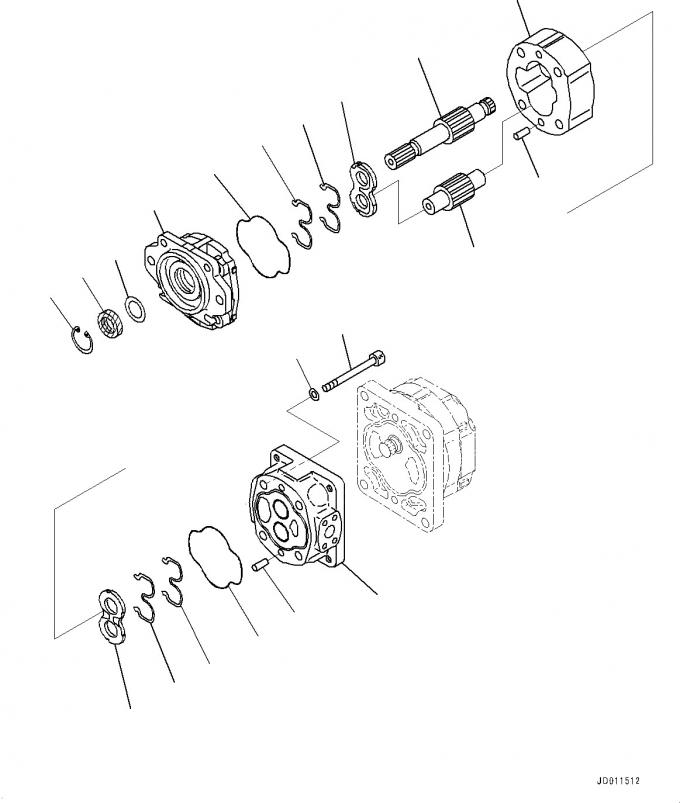 JD011512