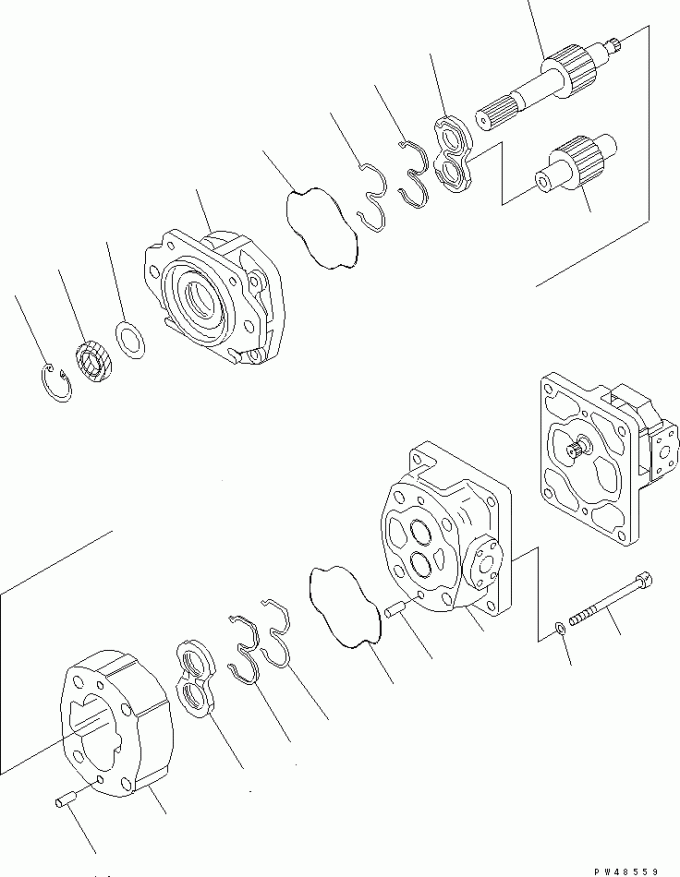 PW48559